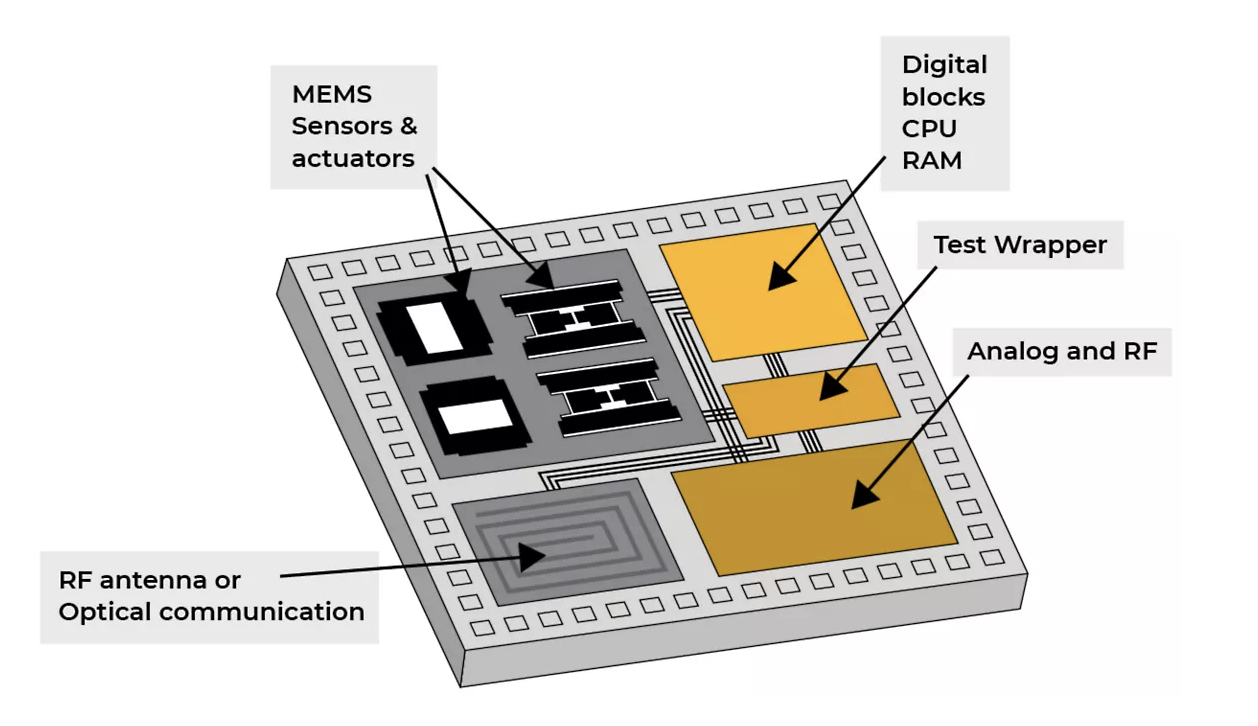 MEMS
Sensors &
actuators

Digital
blocks
CPU
RAM

Test Wrapper

Analog and RF

RF antenna or
Optical communication